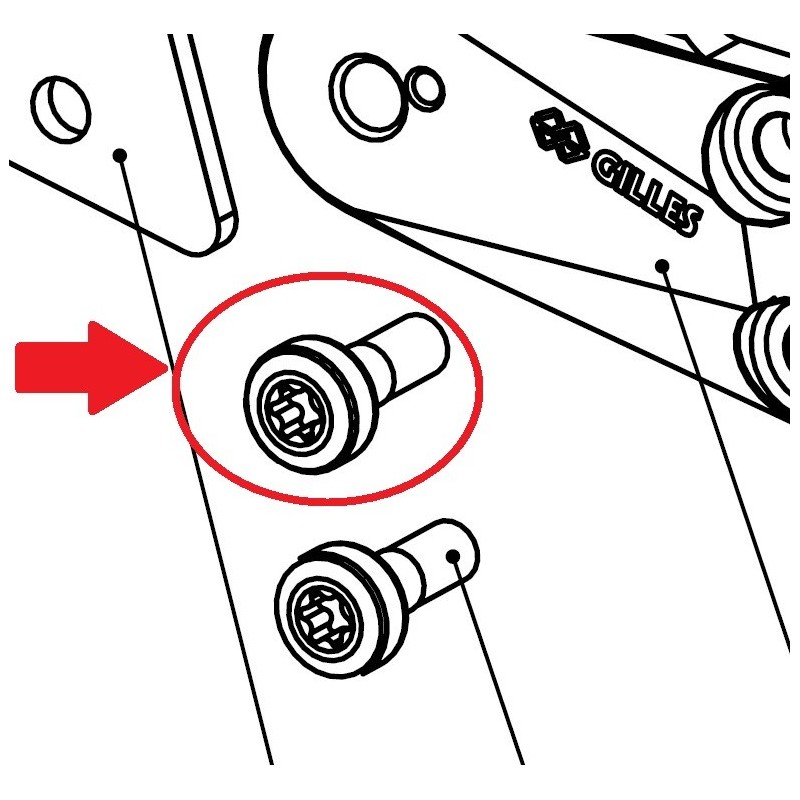 GILLES