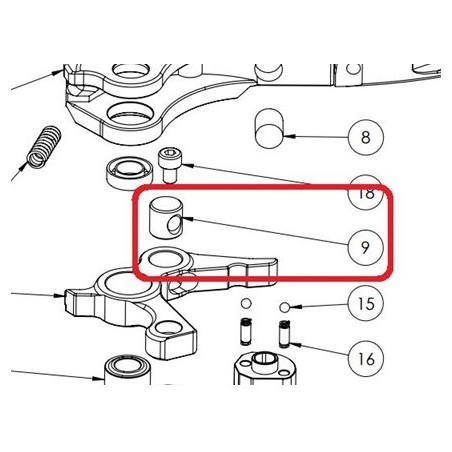 8

18

9

15

16