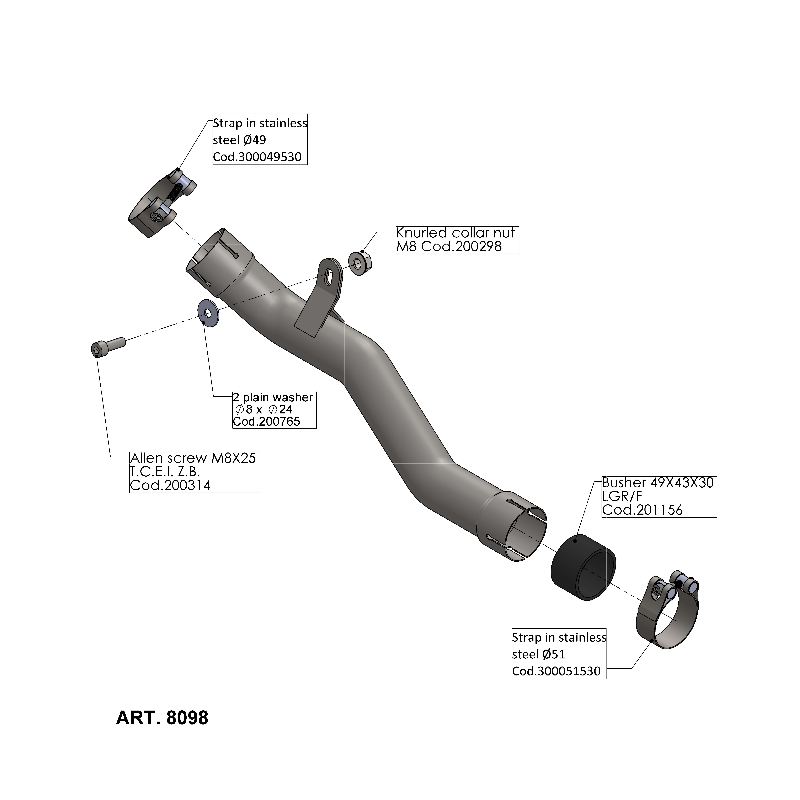 Strap in stainless steel Ø49 Cod.300049530

Knurled collar nut M8 Cod.200298

2 plain washer Ø8 x Ø24 Cod.200765

Allen screw M8X25 T.C.E.I. Z.B. Cod.200314

Busher 49X43X30 LGR/F Cod.201156

Strap in stainless steel Ø51 Cod.300051530

ART. 8098